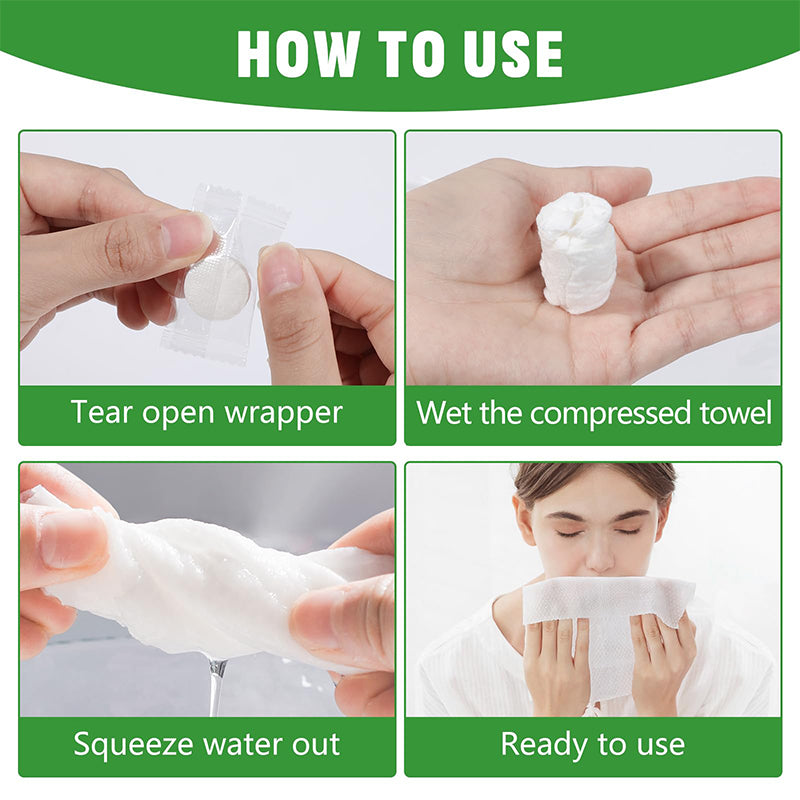 HOW TO USE

Tear open wrapper

Wet the compressed towel

Squeeze water out

Ready to use