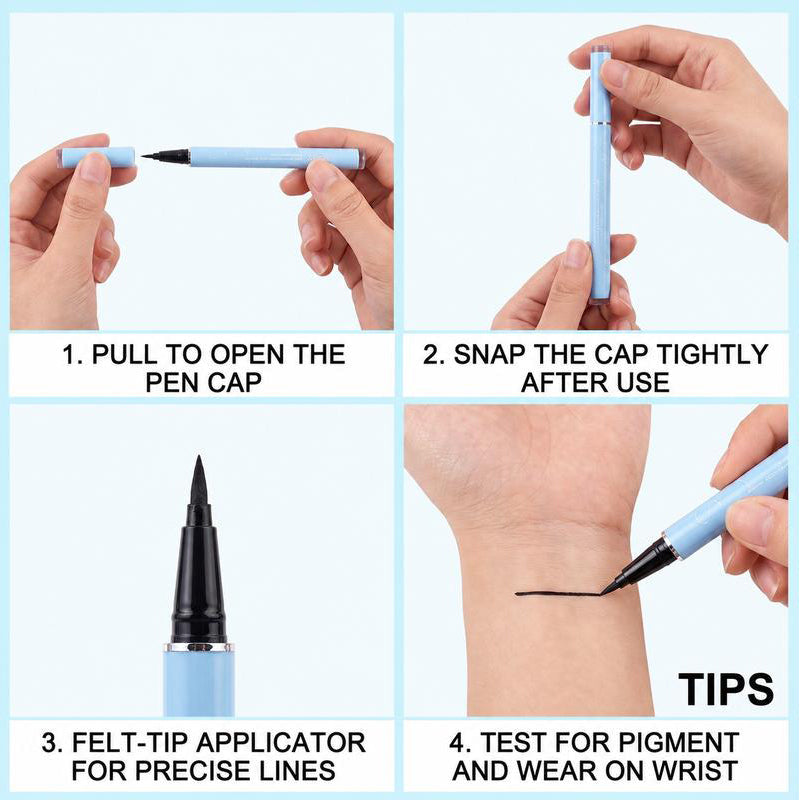 1. PULL TO OPEN THE PEN CAP

2. SNAP THE CAP TIGHTLY AFTER USE

3. FELT-TIP APPLICATOR FOR PRECISE LINES

TIPS

4. TEST FOR PIGMENT AND WEAR ON WRIST